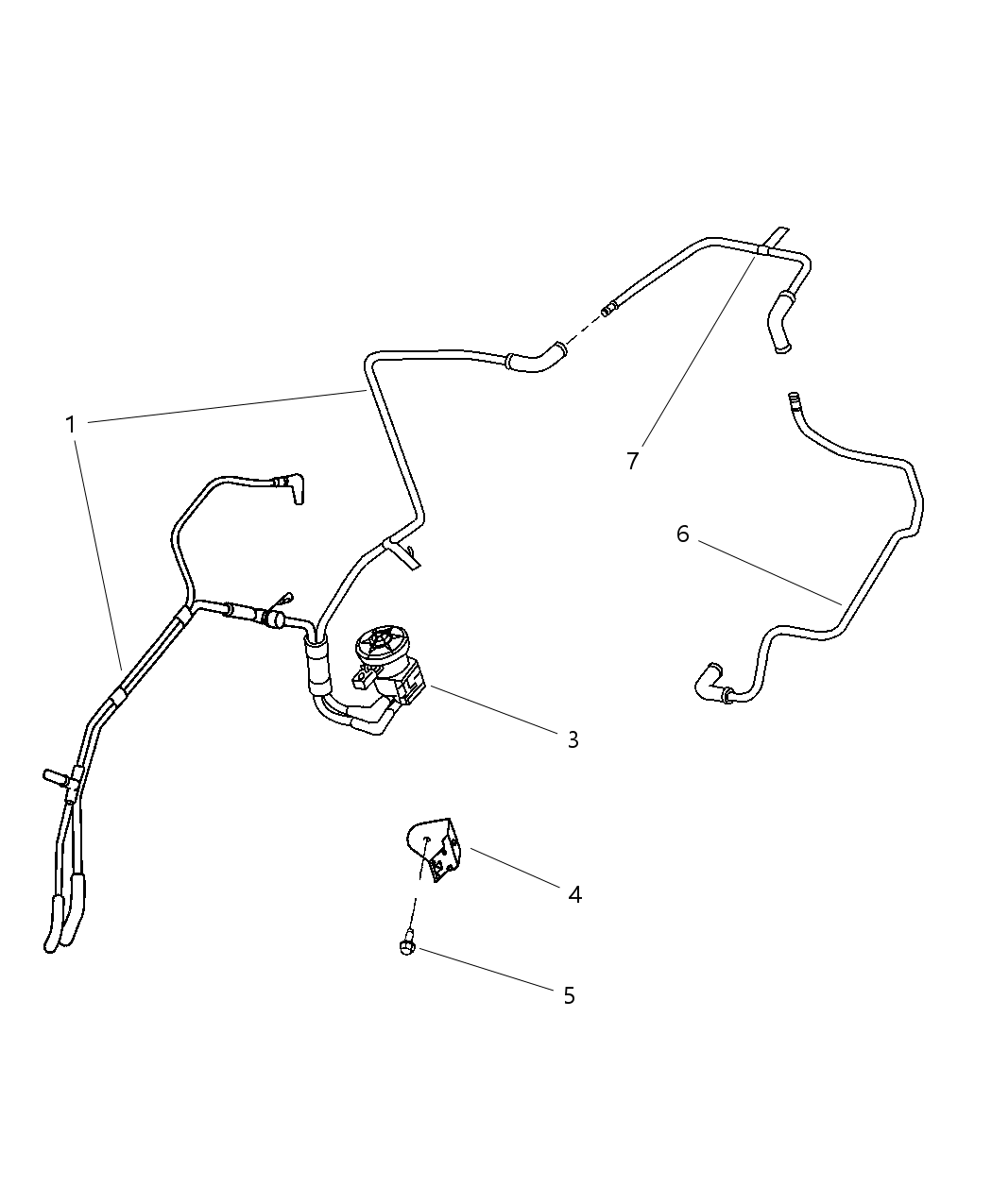 1
7
6
3
4
5