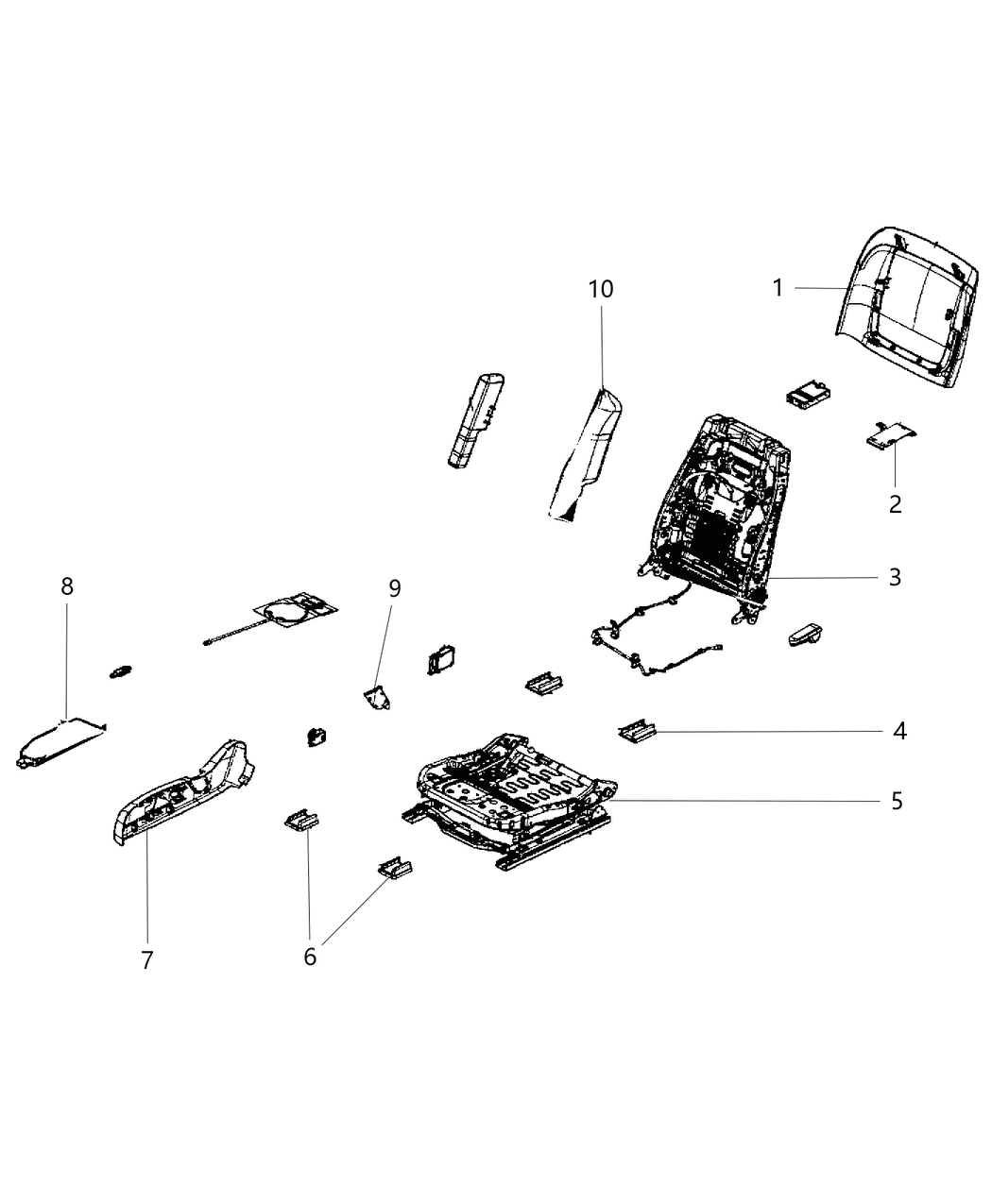 10
1
2
3
8
9
4
5
7
6