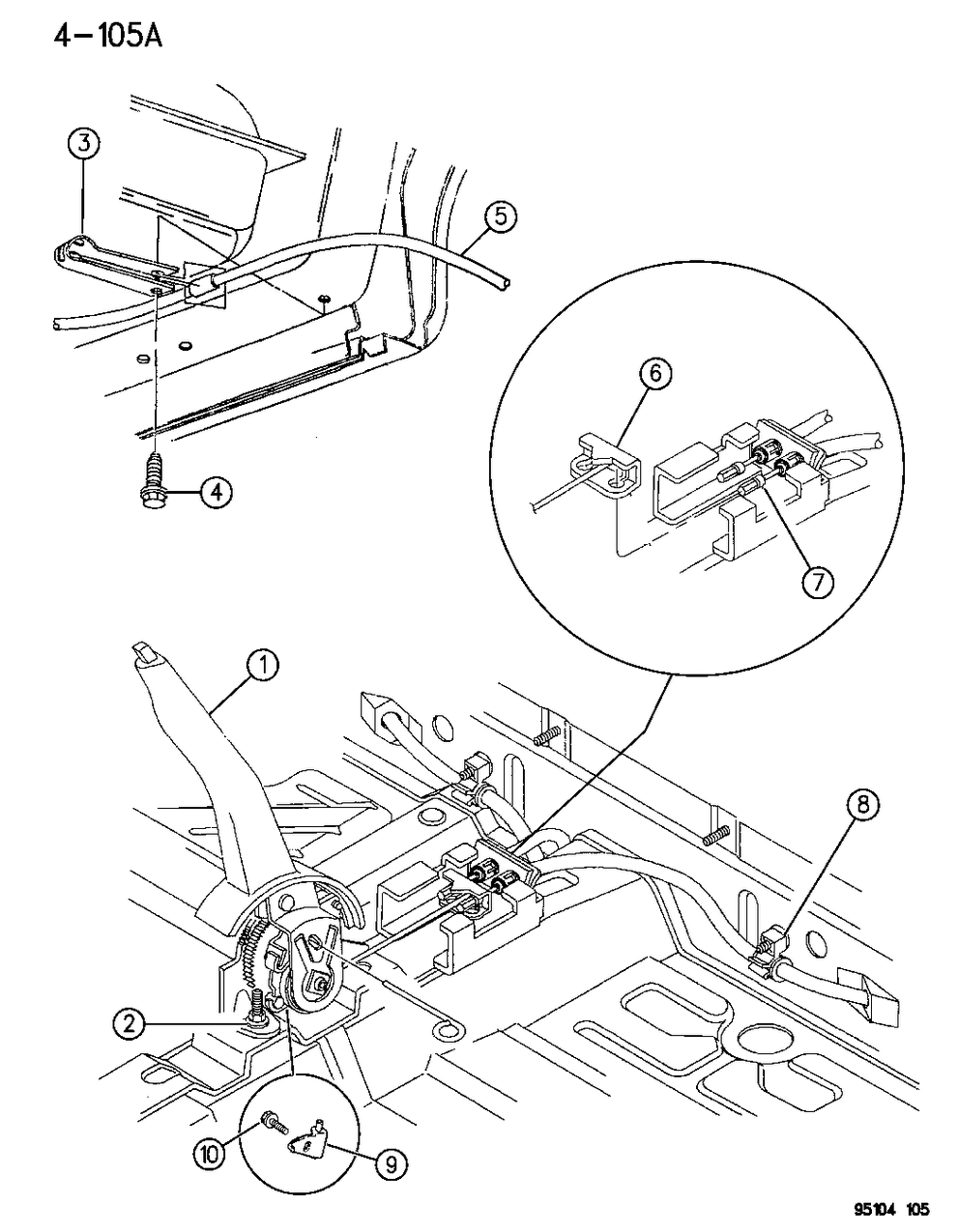 4-105A

3

5

4

6

7

1

8

2

10

9

95104 105