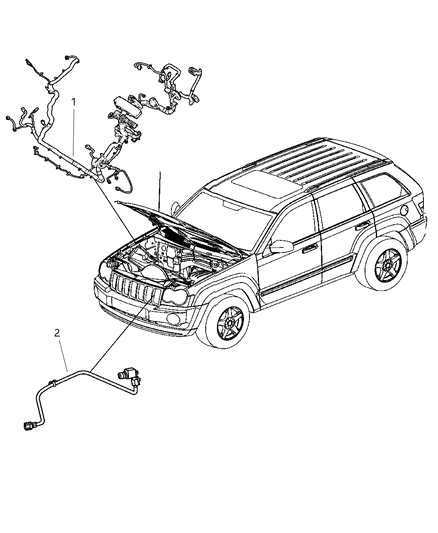 1

2