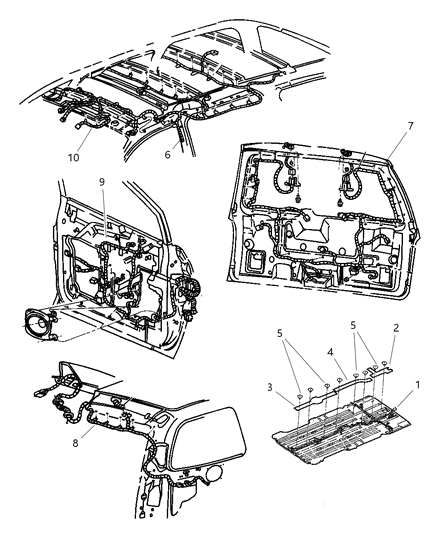 10
6
7
9
5
5
2
4
3
1
8