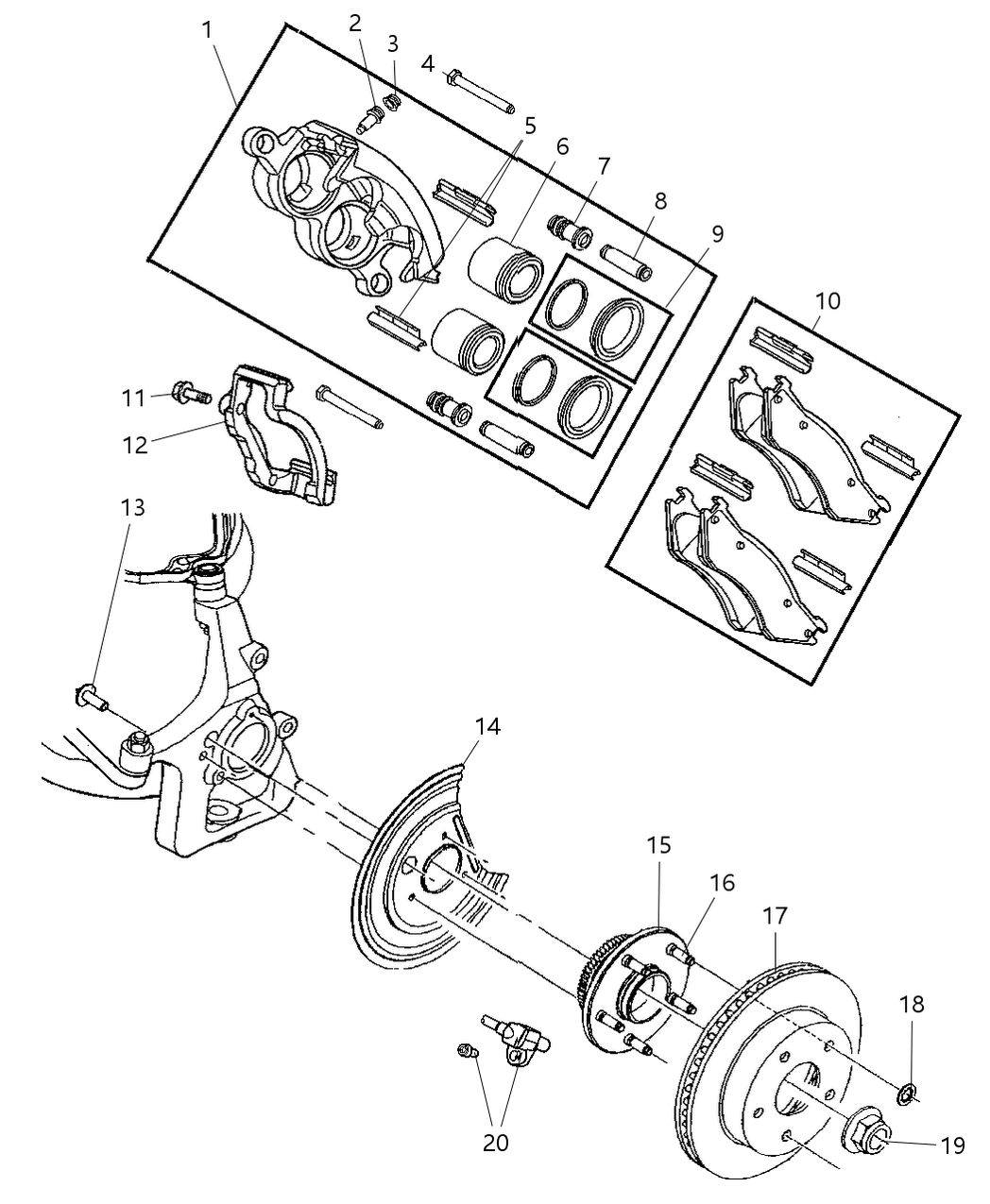 1
2
3
4
5
6
7
8
9
10
11
12
13
14
15
16
17
18
19
20