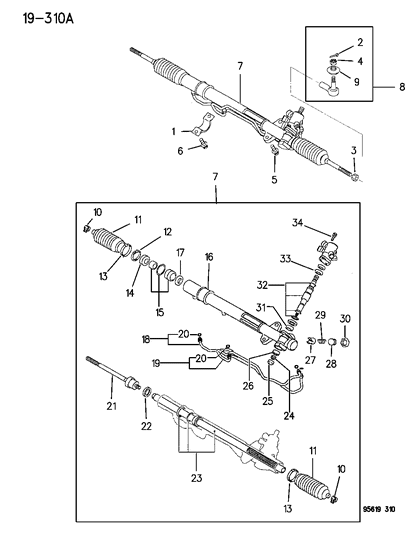 19-310A

2
4
9
8
7
1
6
5
3
7

10
11
12
13
14
15
17
16
34
33
32
31
29
30
18
20
19
20
27
28
26
25
24
21
22
23
11
10
13
95619 310