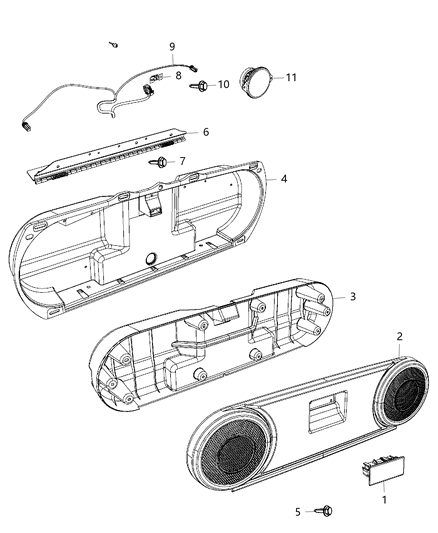 9
8
10
11
6
7
4
3
2
1
5