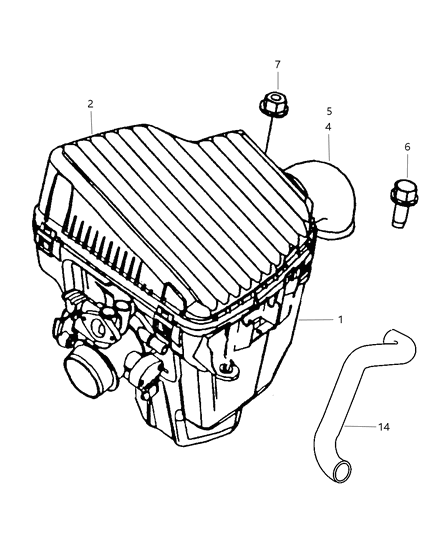 7
2
5
4
6
1
14