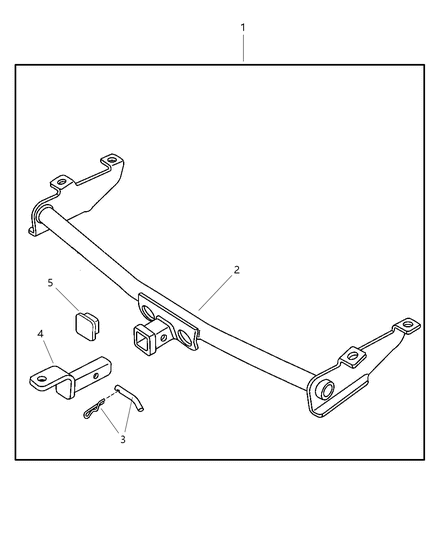 1
2
5
4
3