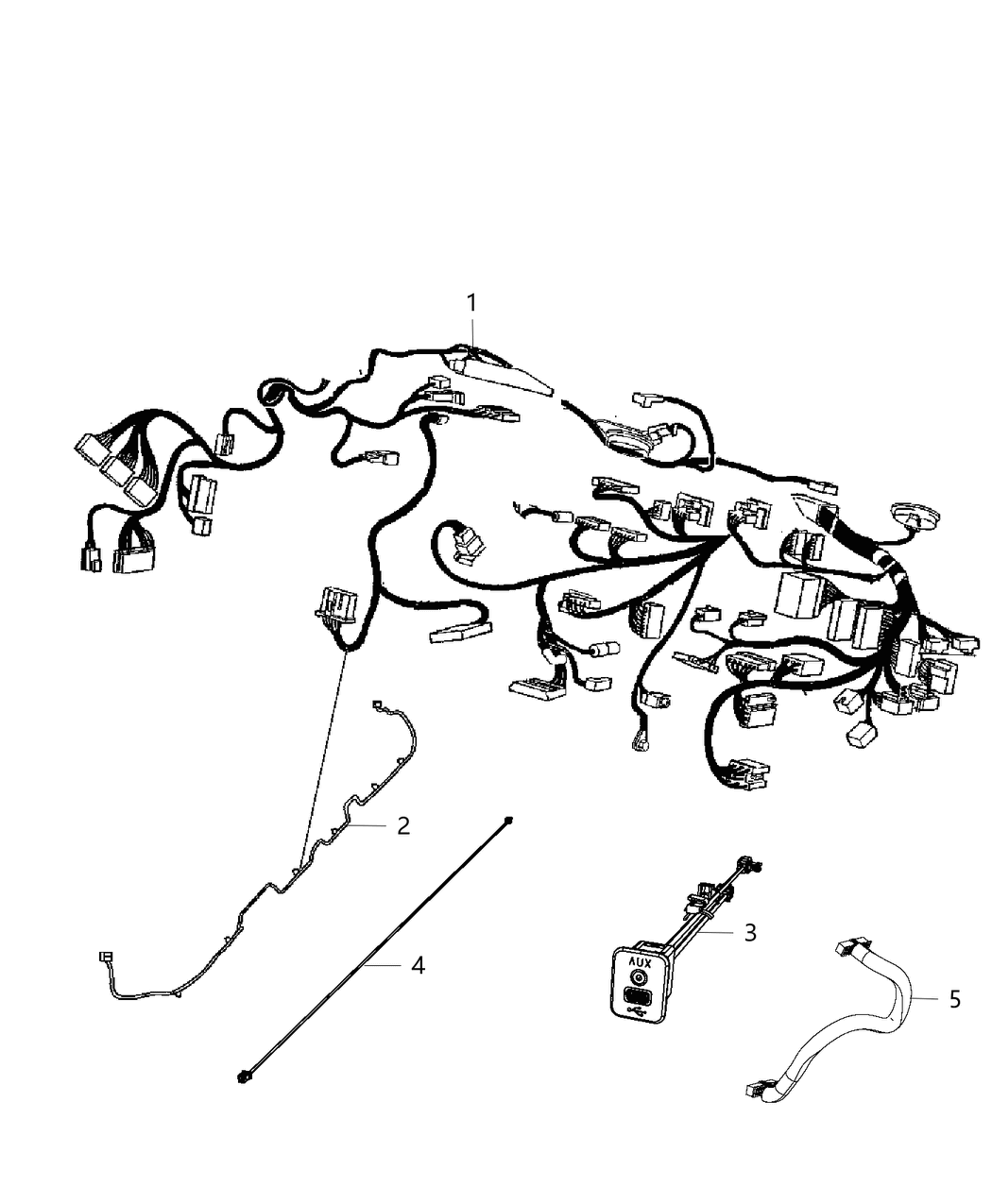 1
2
3
AUX
4
5