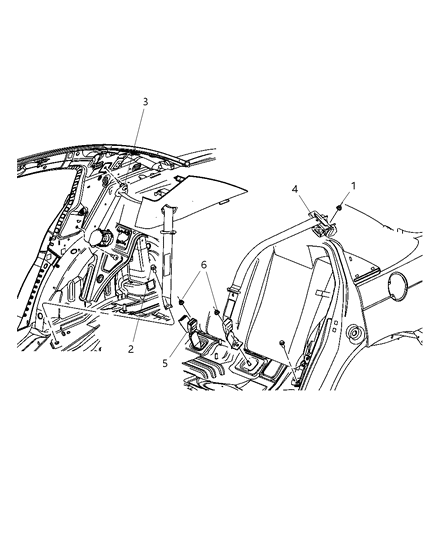 3
4
1
6
2
5