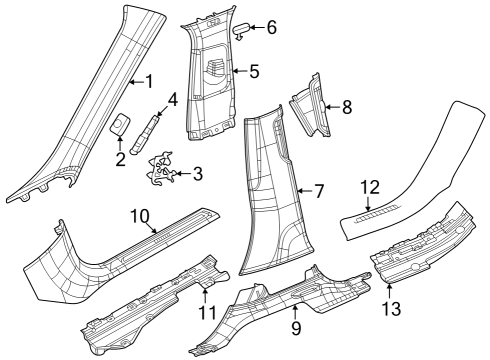 6
1
5
4
8
2
3
7
12
10
11
9
13