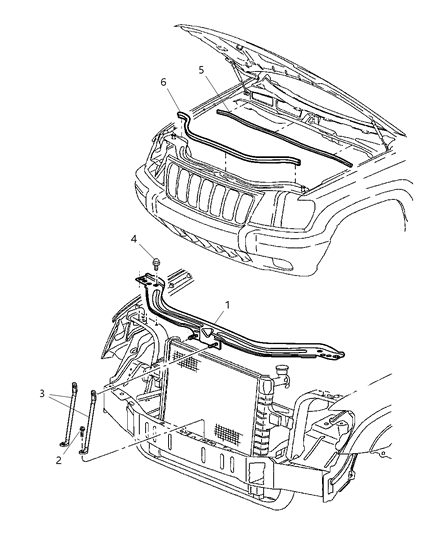 6
5
4
1
3
2