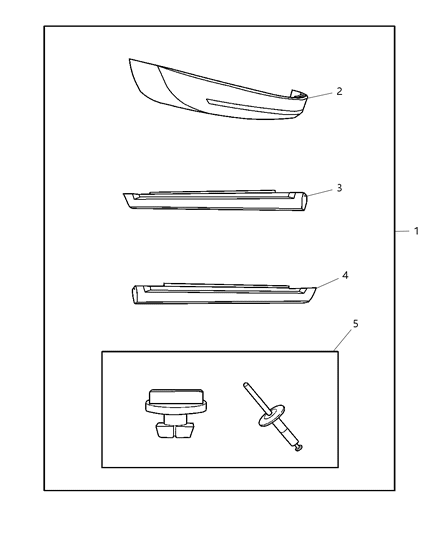 2

3

1

4

5