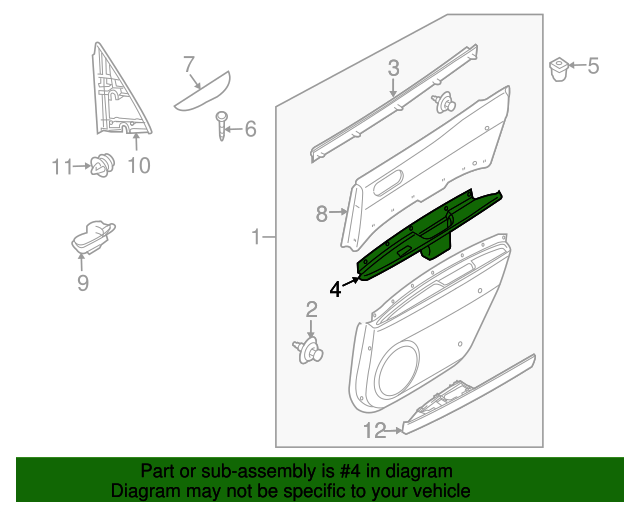 7
3
5
6
11
10
8
1
9
4
2
12

Part or sub-assembly is #4 in diagram
Diagram may not be specific to your vehicle