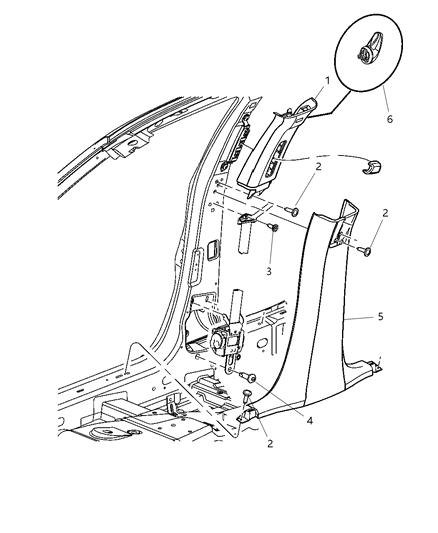 1
6
2
2
3
5
4
2