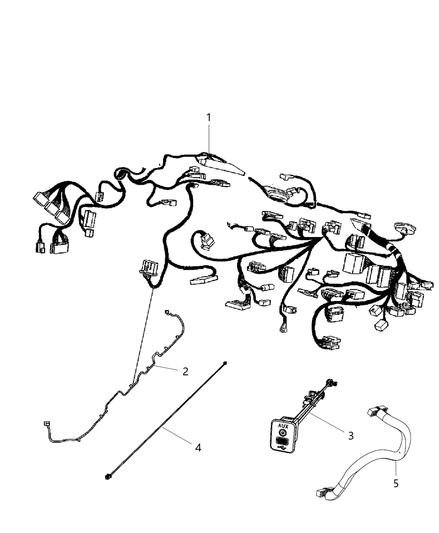 1
2
AUX
3
4
5