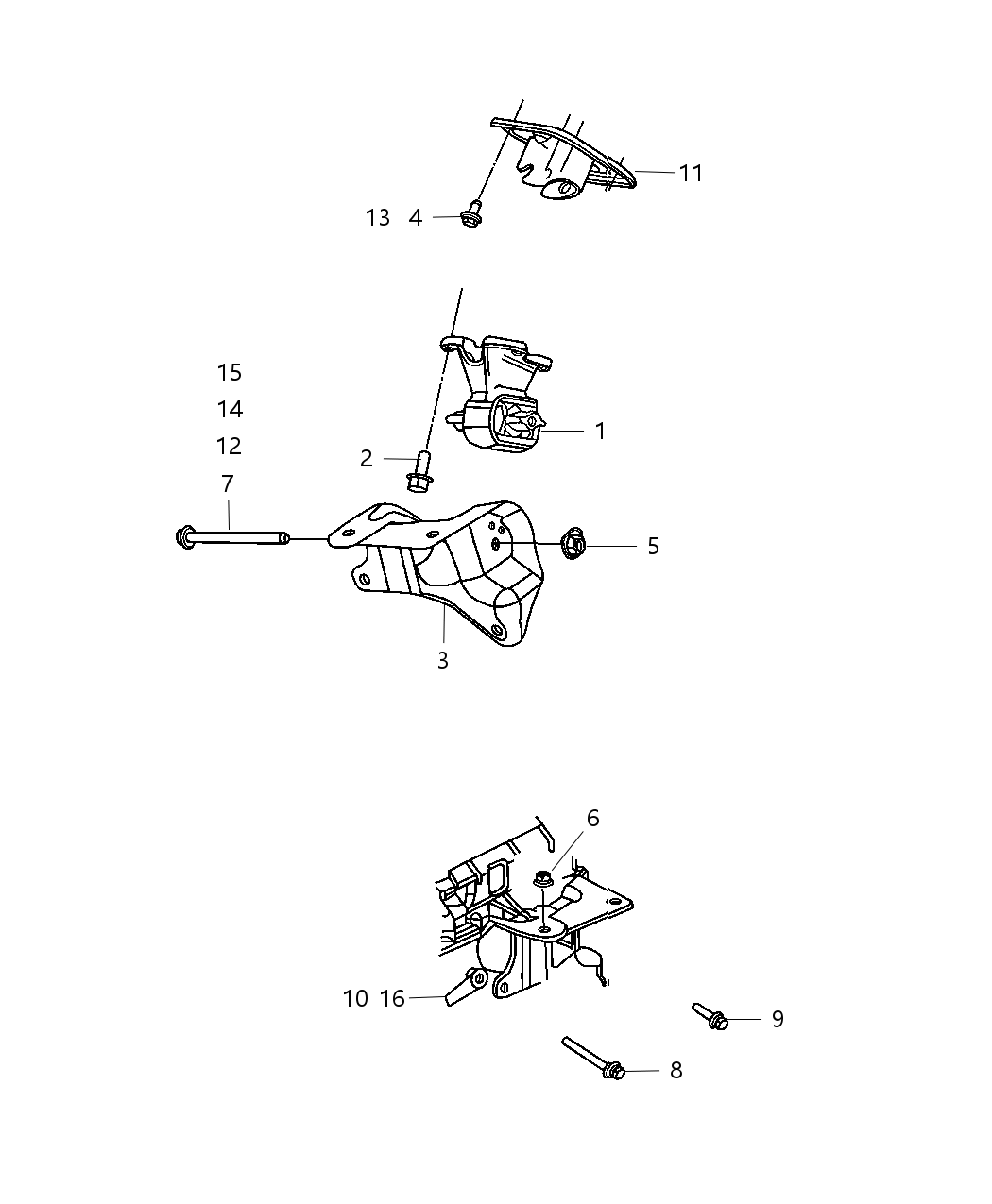 11
13 4
15
14
12
7
2
1
5
3
6
10 16
9
8