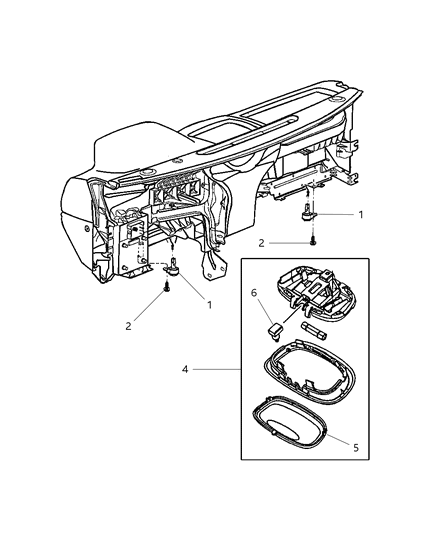 1
2
1
2
6
4
5