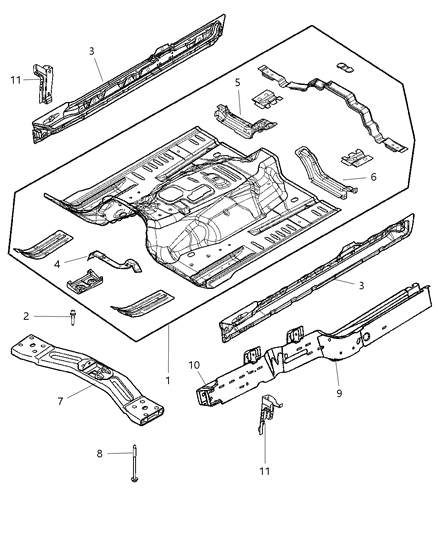 3
11
5
6
4
3
2
1
10
9
7
8
11