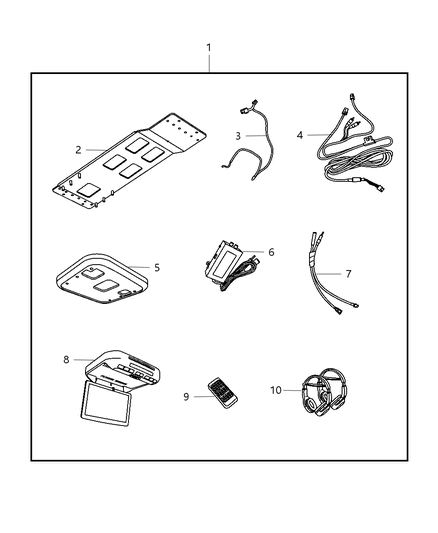 1
2
3
4
5
6
7
8
9
10