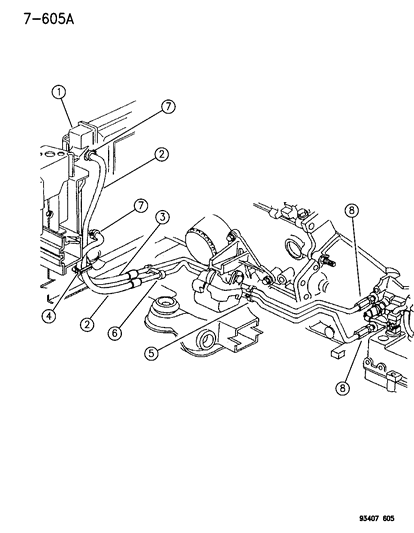 7-605A

1
7
2
7
3
8
4
2
6
5
8

93407 605