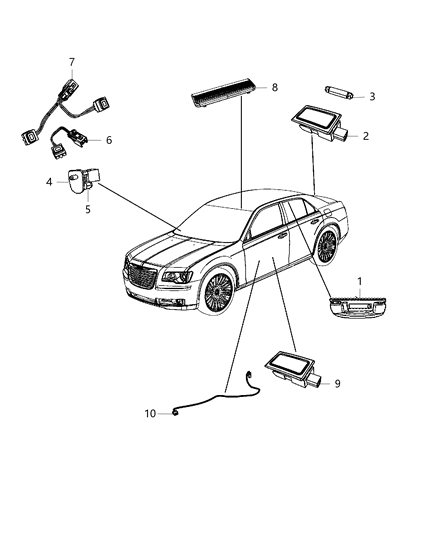 7
8
3
2
6
4
5
1
9
10