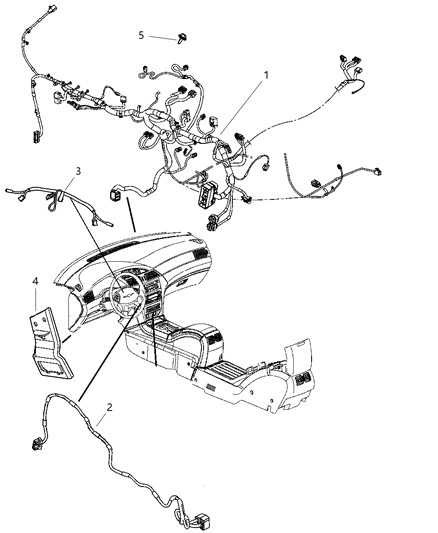 5
1
3
4
2