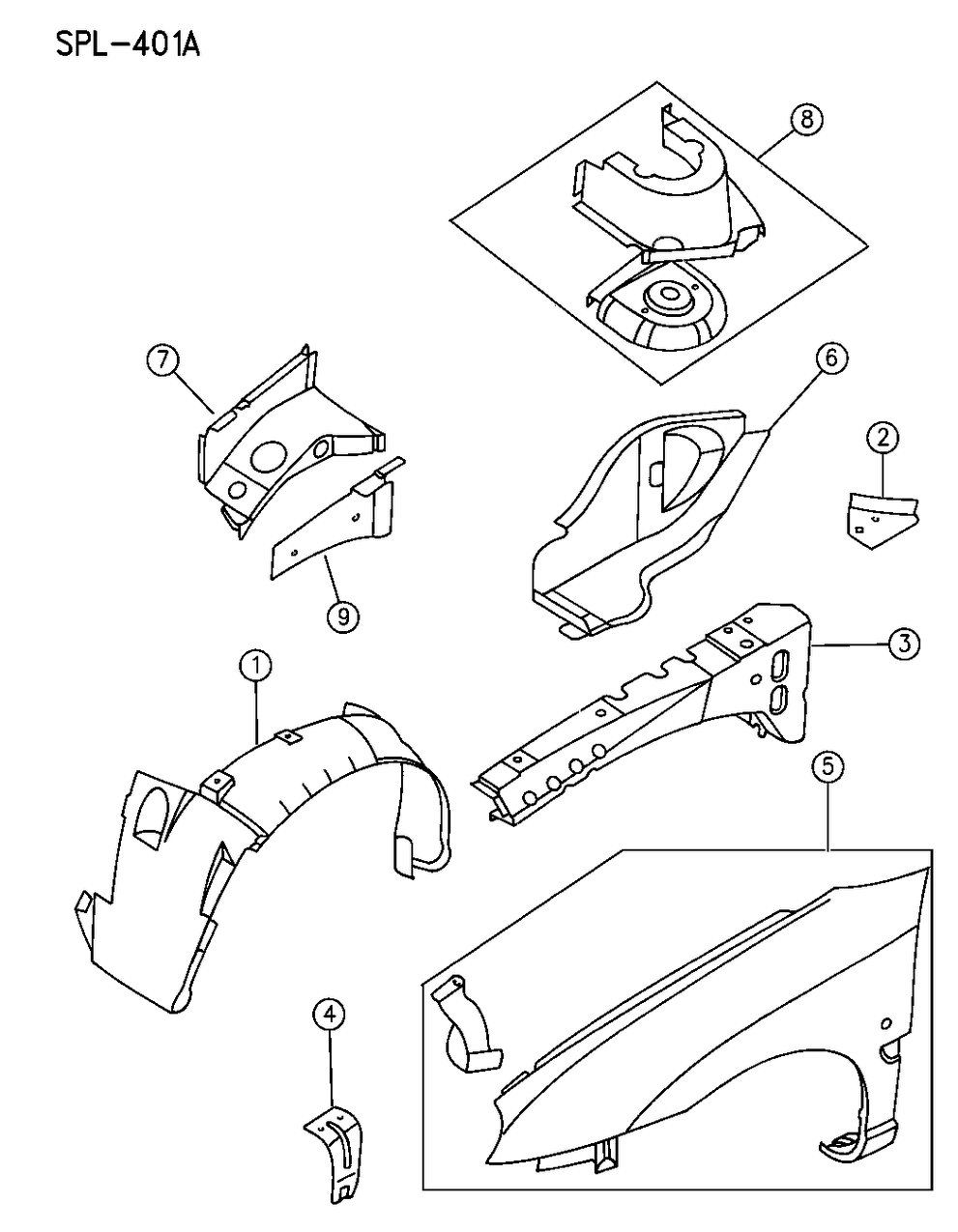 SPL-401A

8

7

6

2

9

3

1

5

4