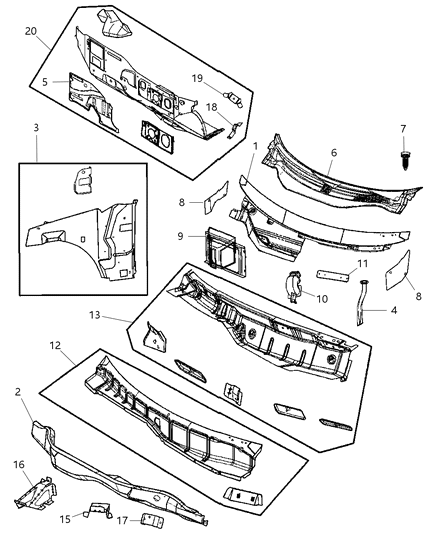 20
5
19
18
3
7
1
6
8
9
11
10
8
4
13
12
2
16
15
17