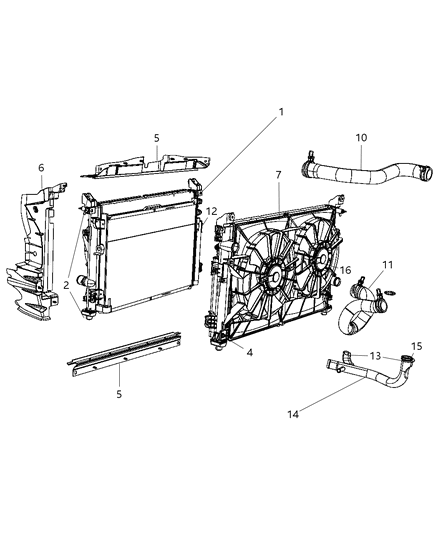 1
5
10
6
7
12
2
16
11
4
15
13
5
14