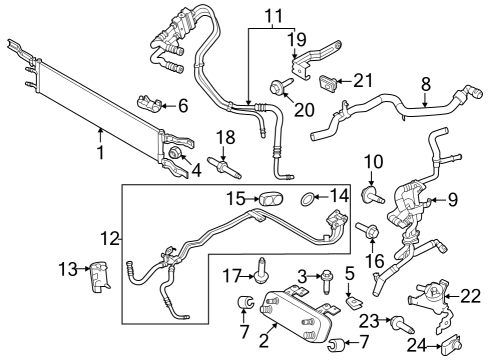 11
19
21
8
6
20
1
18
4
10
15
14
9
12
16
13
17
3
5
22
7
2
23
7
24