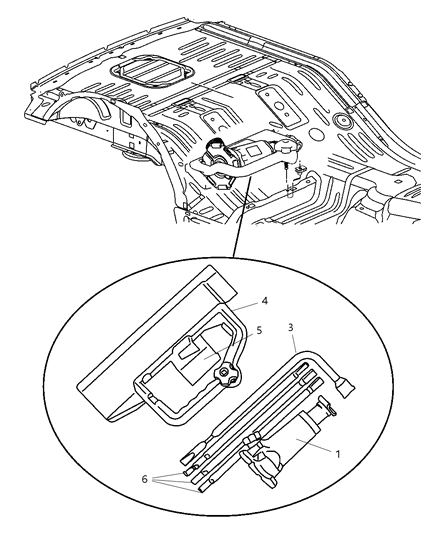 4
5
3
1
6