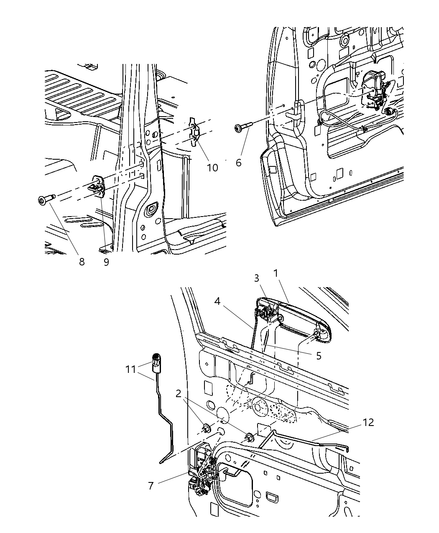 10
6
8
9
3
1
4
5
11
2
12
7