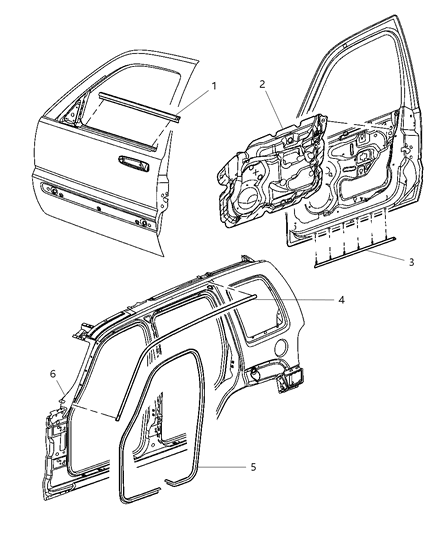 1
2
3
4
6
5