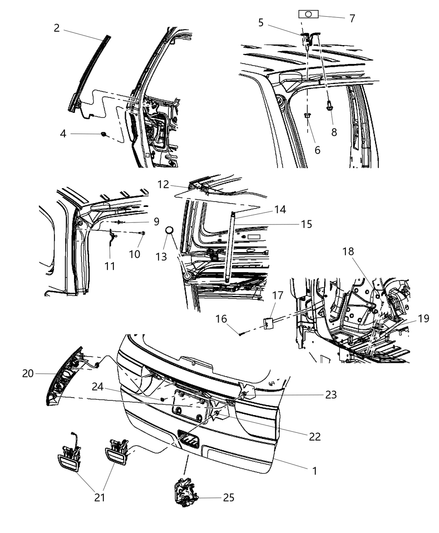 2
4
5
7
6
8
12
14
15
9
10
11
13
18
17
16
19
20
24
23
22
1
21
25