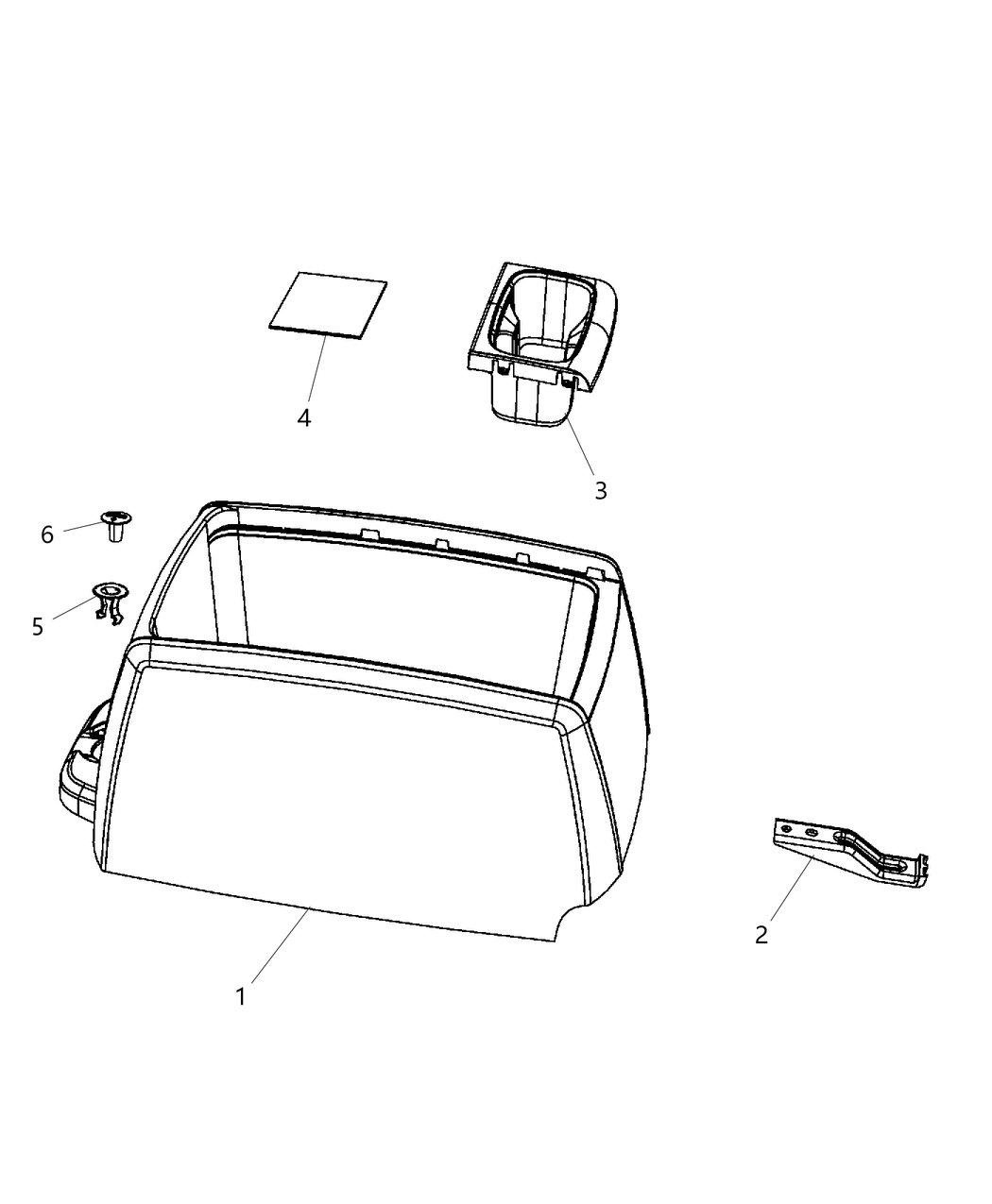 4
3
6
5
2
1