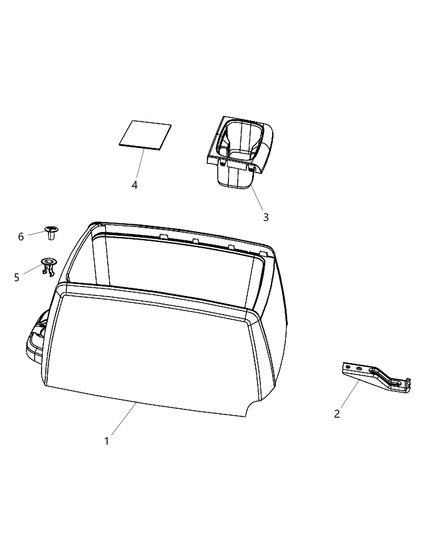 4
3
6
5
2
1