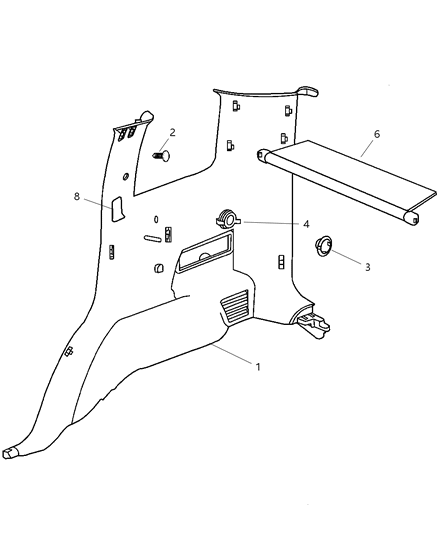 2
6
8
4
3
1