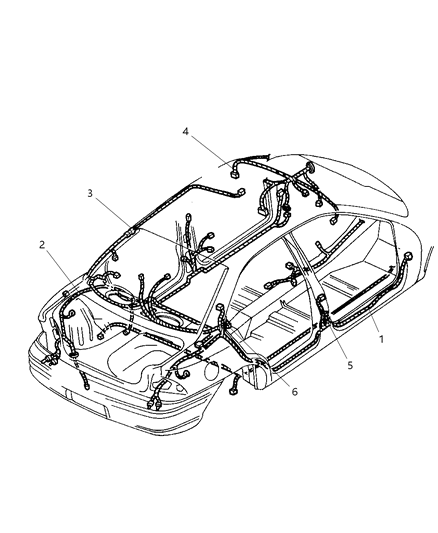 4
3
2
1
5
6