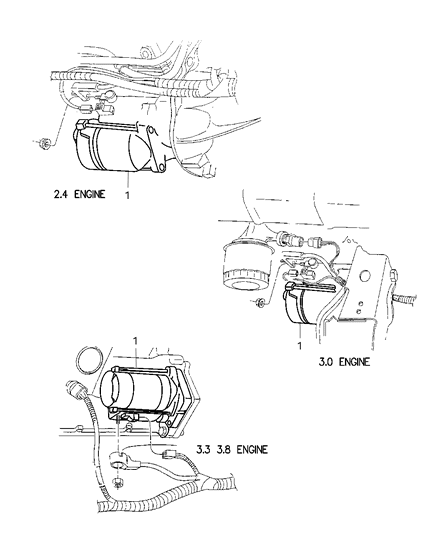 2.4 ENGINE

1

1

3.0 ENGINE

1

3.3 3.8 ENGINE