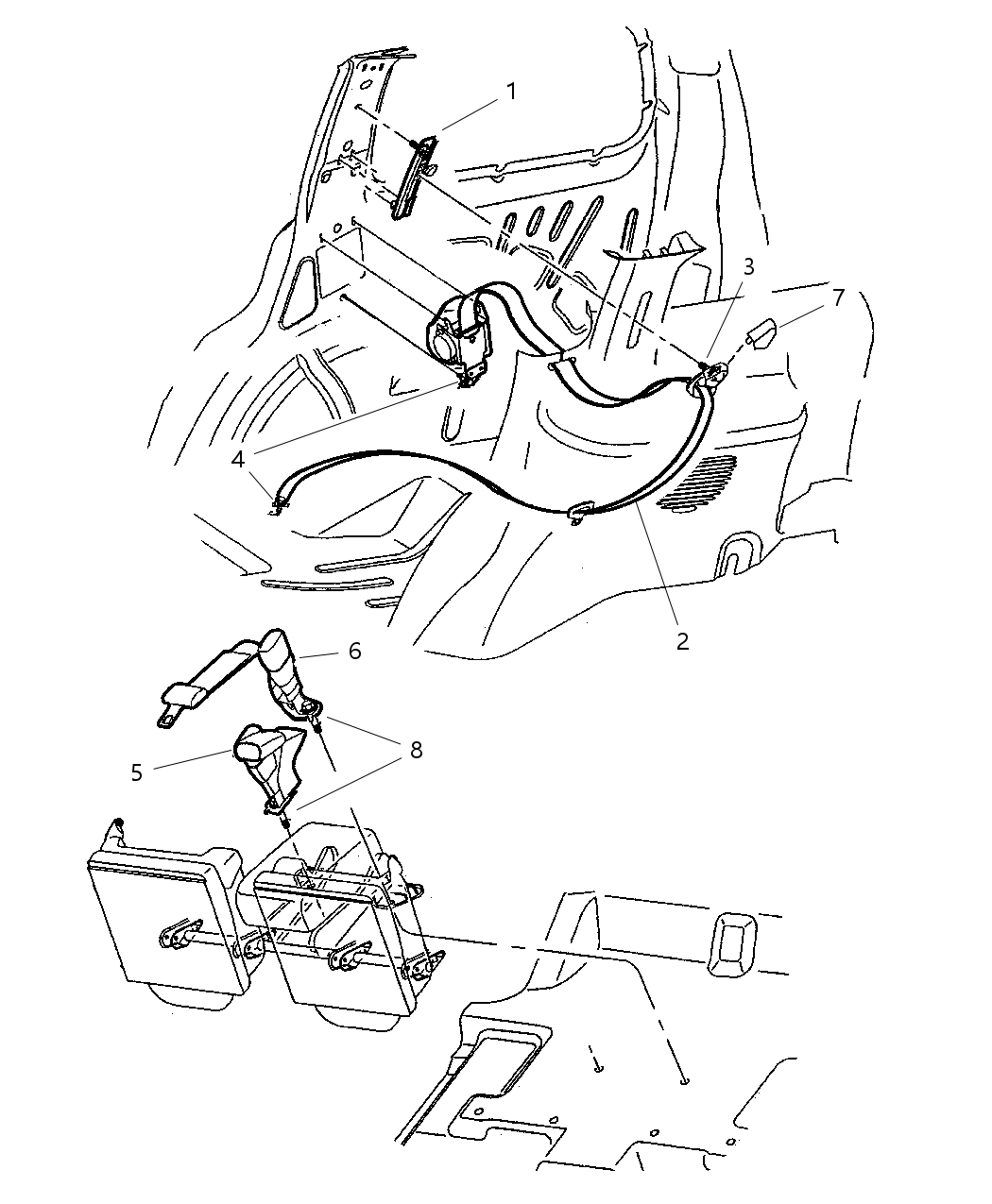 1
3
7
4
2
6
8
5