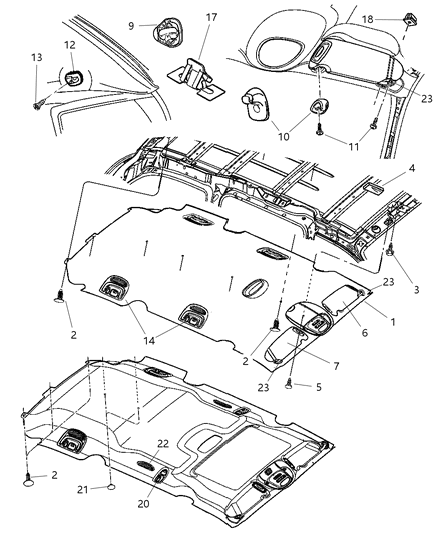 9
17
18
12
13
23
10
11
4
3
23
1
6
2
14
2
7
23
5
22
2
21
20