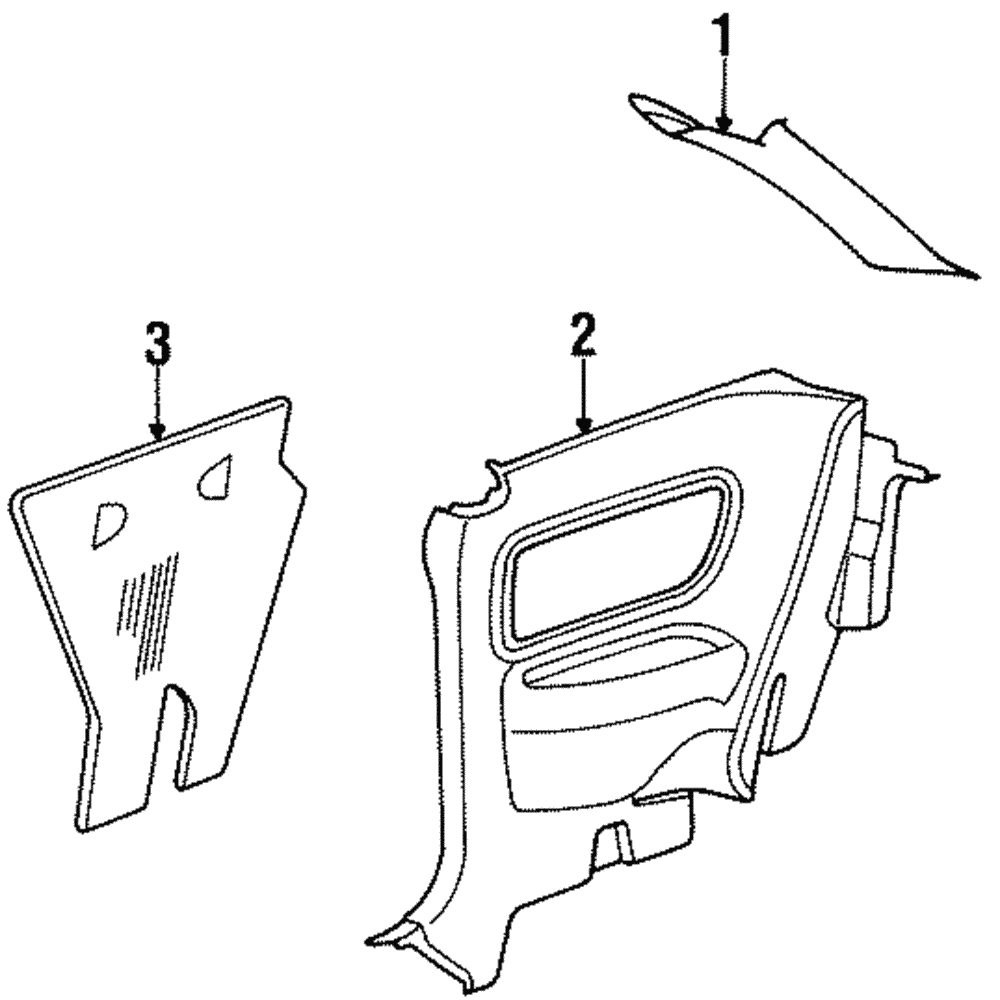 1
3
2