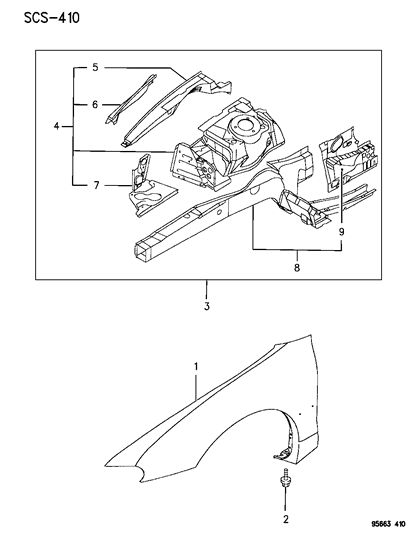 SCS-410

5
6
4
7
9
8
3
1
2
95663 410