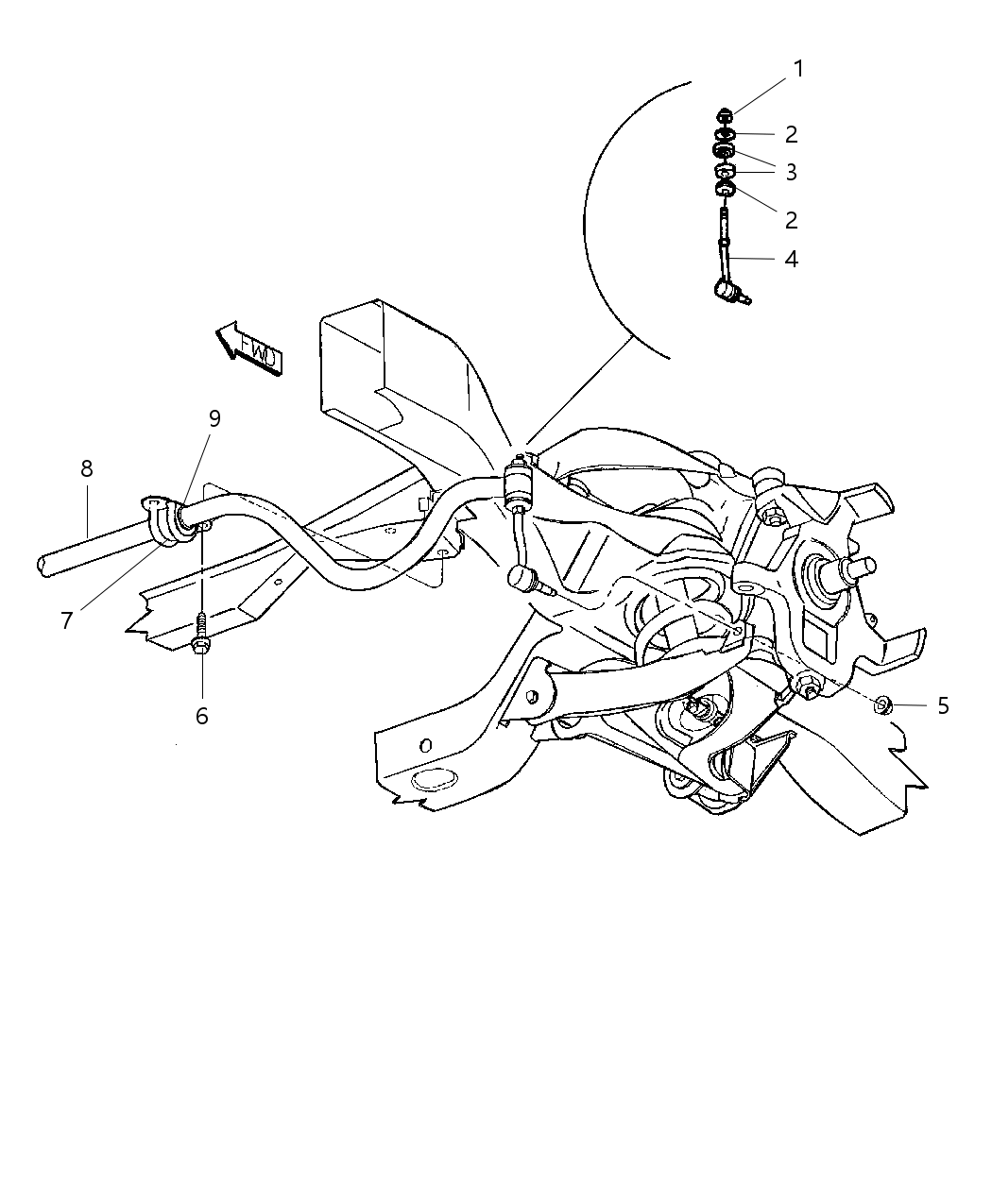 1
2
3
2
4
FWD
9
8
7
6
5