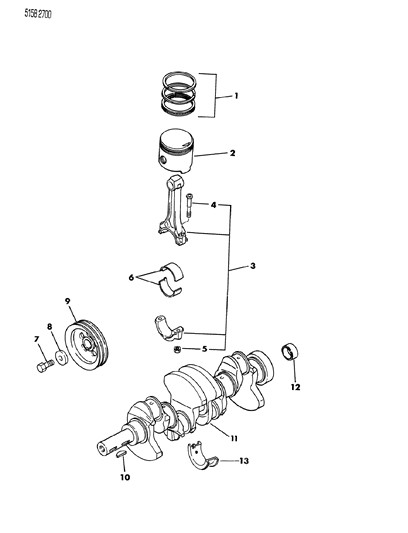 5156 2700

1

2

4

3

6

9

8

7

5

12

11

13

10