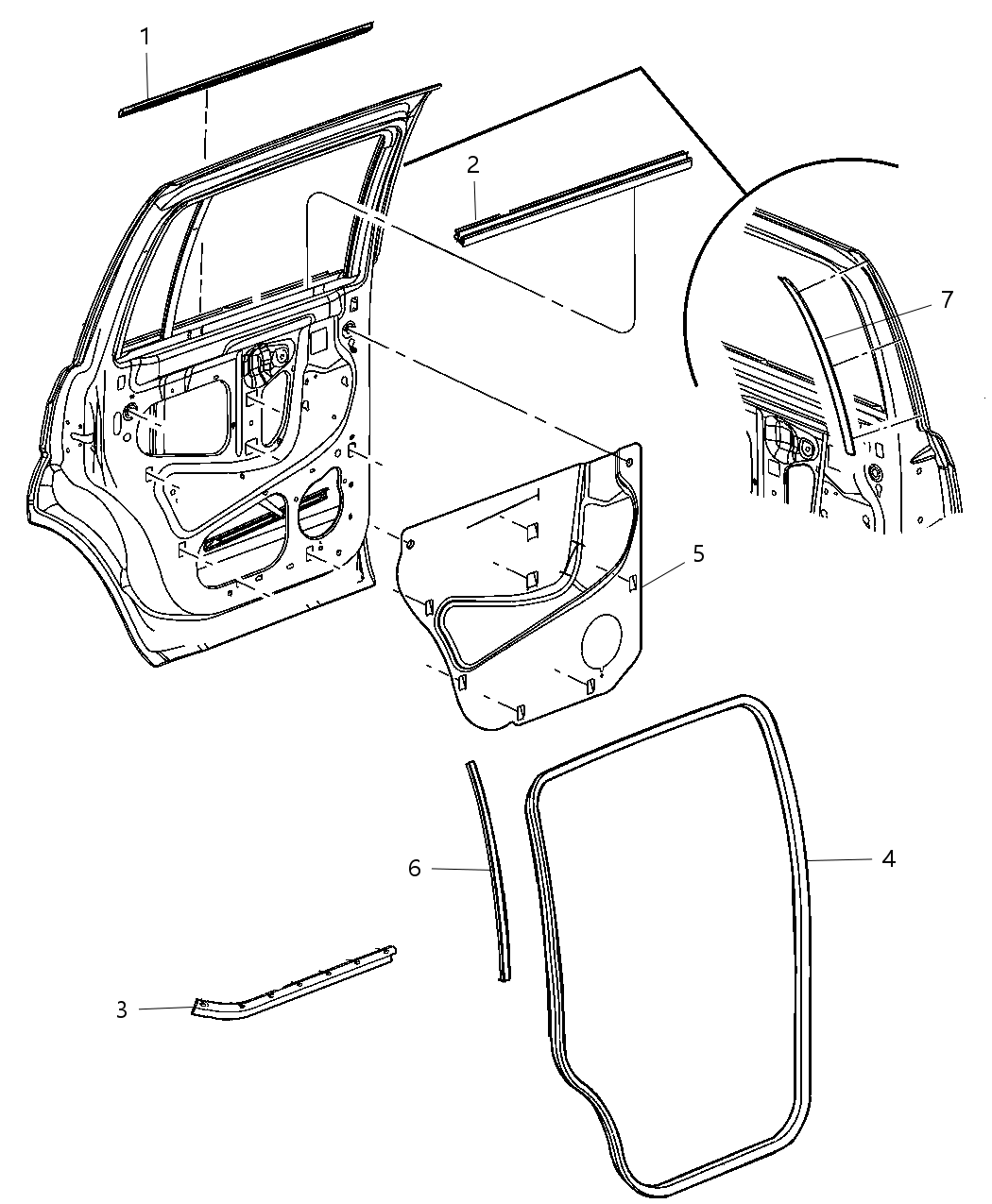 1
2
7
5
6
4
3