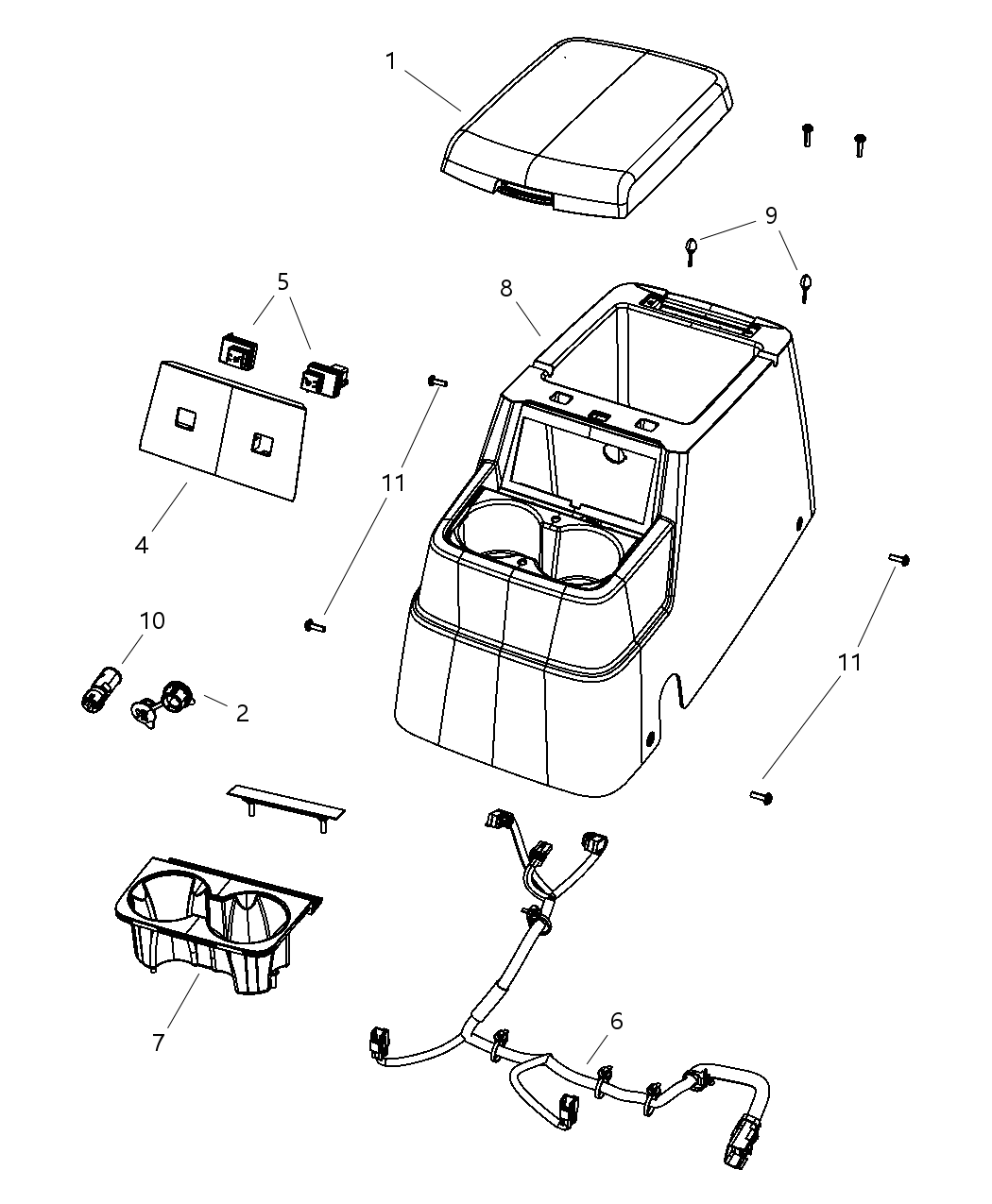 1
9
5
8
11
4
10
2
11
7
6