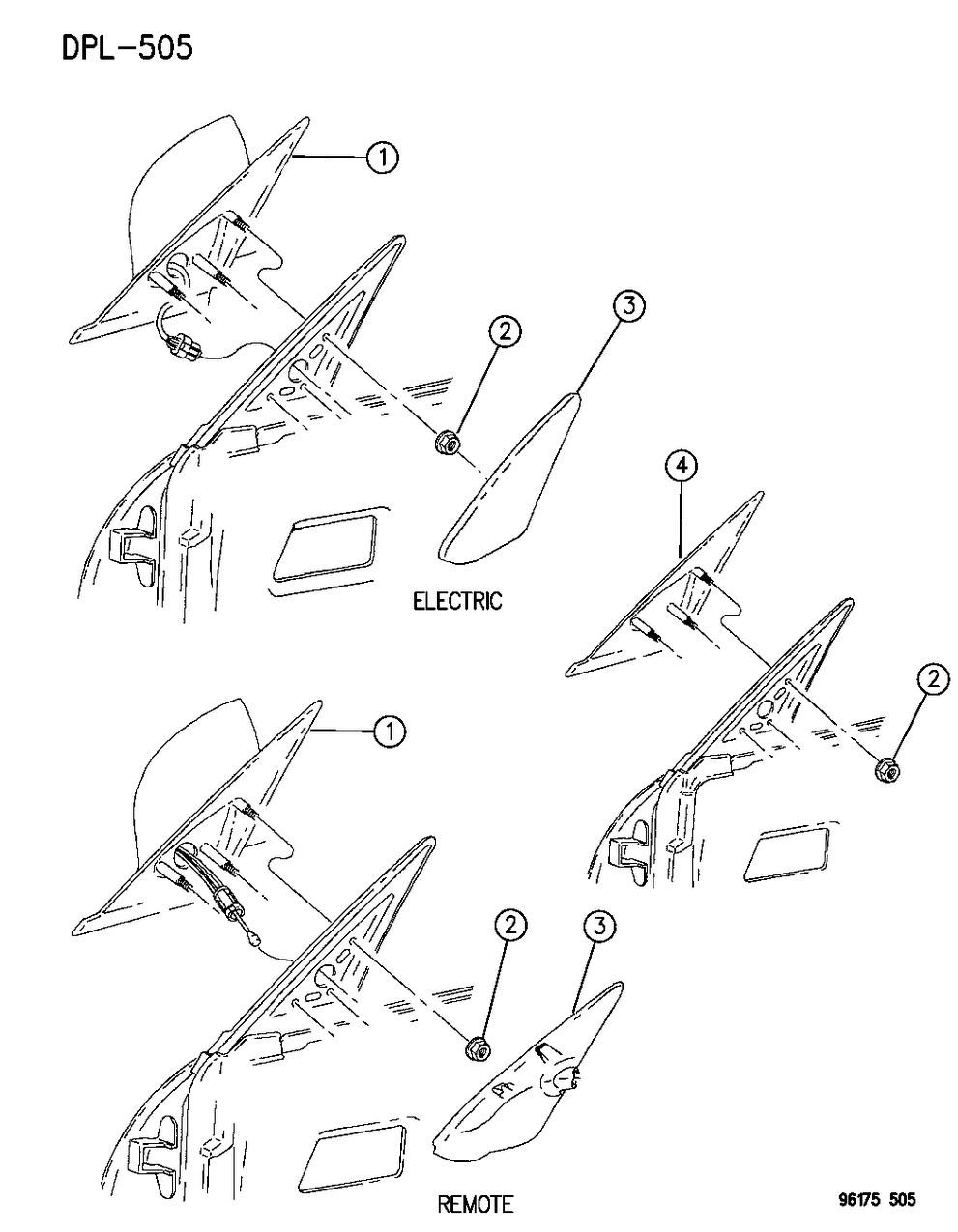 DPL-505

1

2

3

ELECTRIC

4

2

1

2

3

REMOTE

96175 505