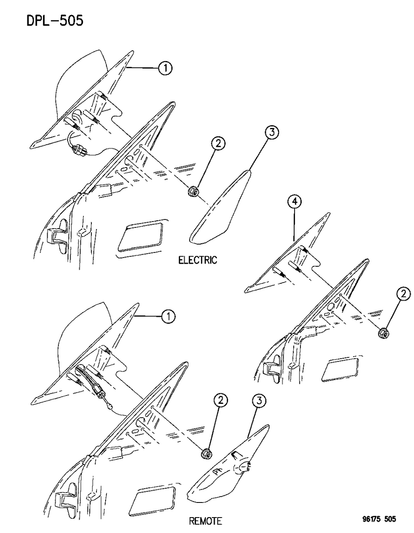 DPL-505

1

2

3

ELECTRIC

4

2

1

2

3

REMOTE

96175 505