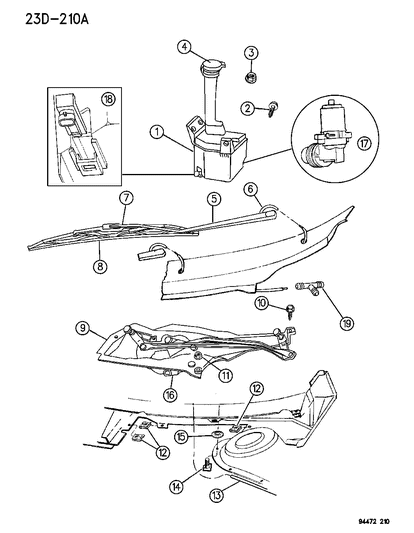 23D-210A

4
3
18
2
1
17
7
5
6
8
10
19
9
11
16
12
15
12
14
13

94472 210