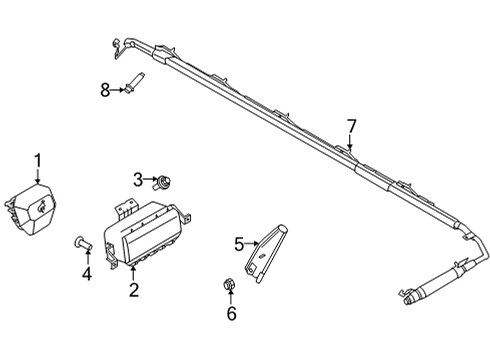 8
7
1
3
5
4
2
6